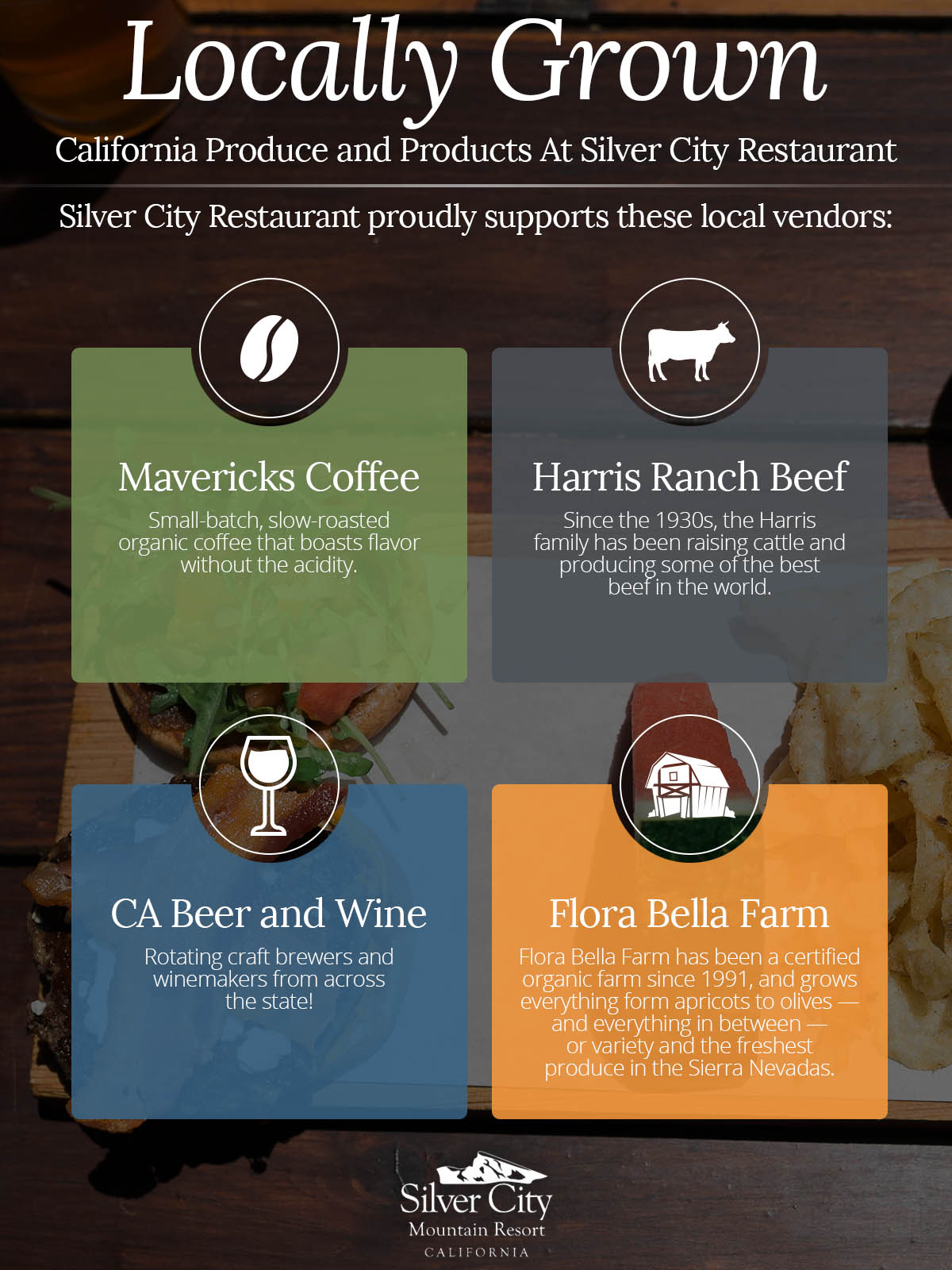 Locally Grown

California Produce and Products At Silver City Restaurant

Silver City Restaurant proudly supports these local vendors:

Mavericks Coffee

Small-batch, slow-roasted organic coffee that boasts flavor without the acidity.

Harris Ranch Beef

Since the 1930s, the Harris family has been raising cattle and producing some of the best beef in the world.

CA Beer and Wine

Rotating craft brewers and winemakers from across the state!

Flora Bella Farm

Flora Bella Farm has been a certified organic farm since 1991, and grows everything form apricots to olives — and everything in between — or variety and the freshest produce in the Sierra Nevadas.

Silver City
Mountain Resort
CALIFORNIA